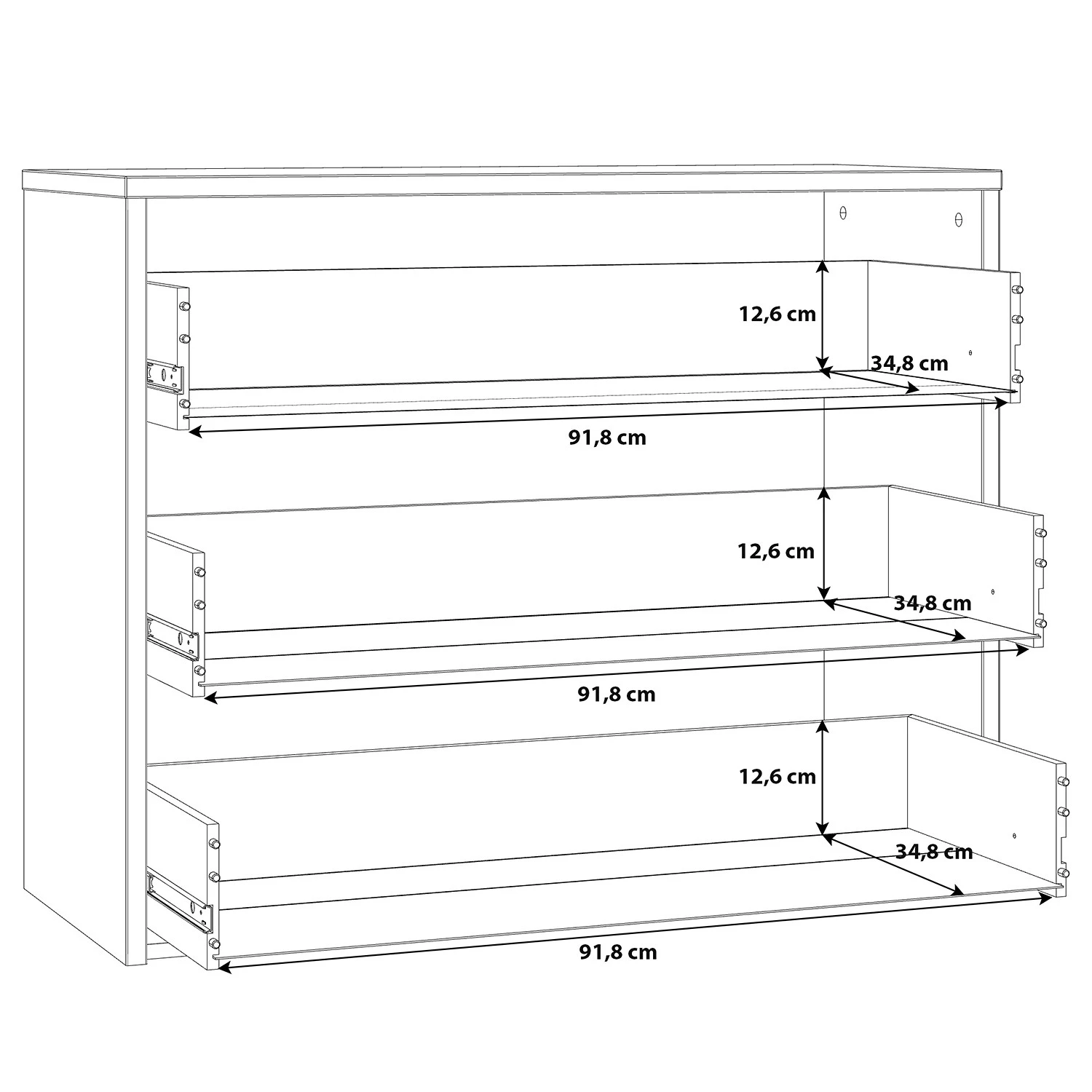 12,6 cm
34,8 cm
91,8 cm
12,6 cm
34,8 cm
91,8 cm
12,6 cm
34,8 cm
91,8 cm