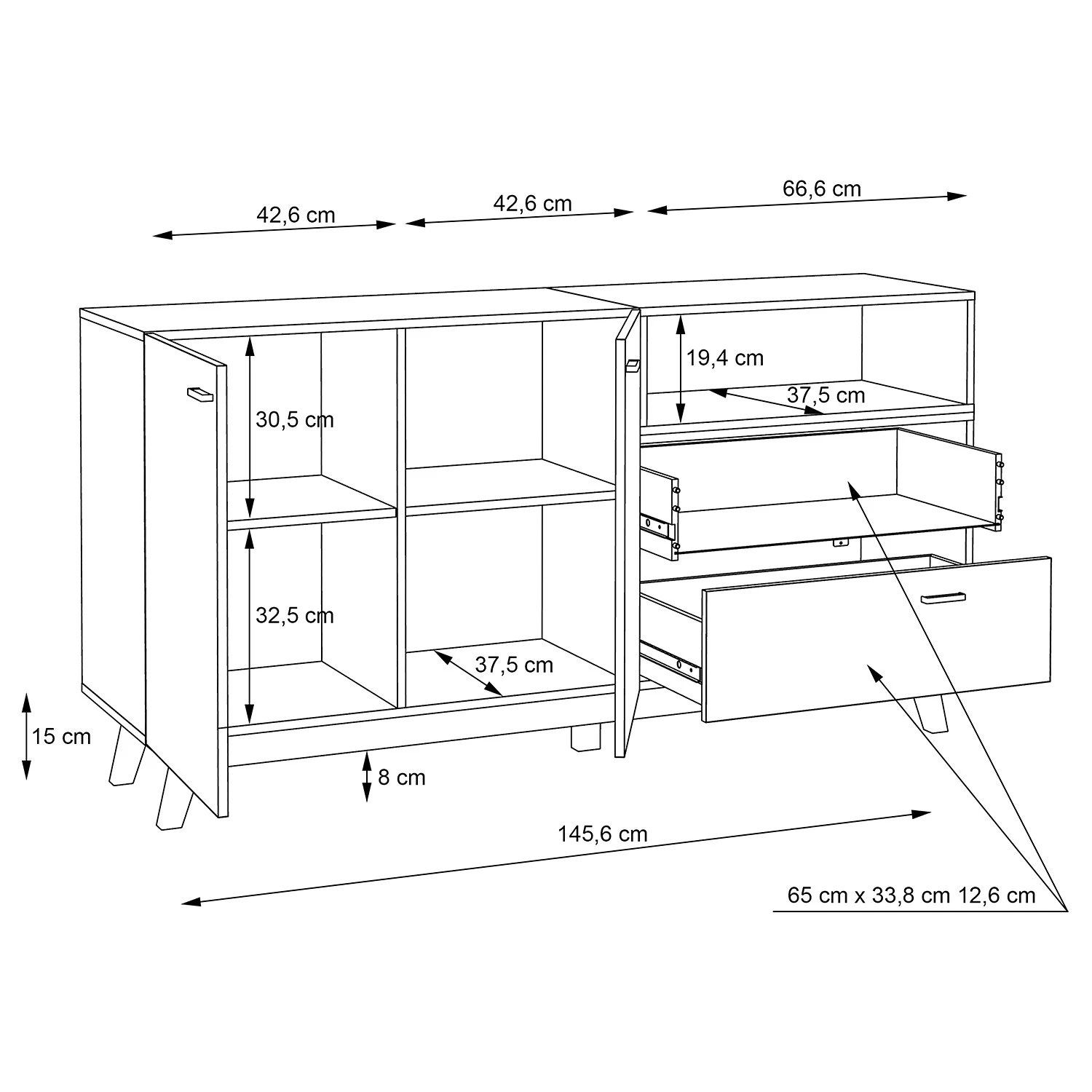 42,6 cm
42,6 cm
66,6 cm
19,4 cm
37,5 cm
30,5 cm
32,5 cm
37,5 cm
15 cm
8 cm
145,6 cm
65 cm x 33,8 cm 12,6 cm