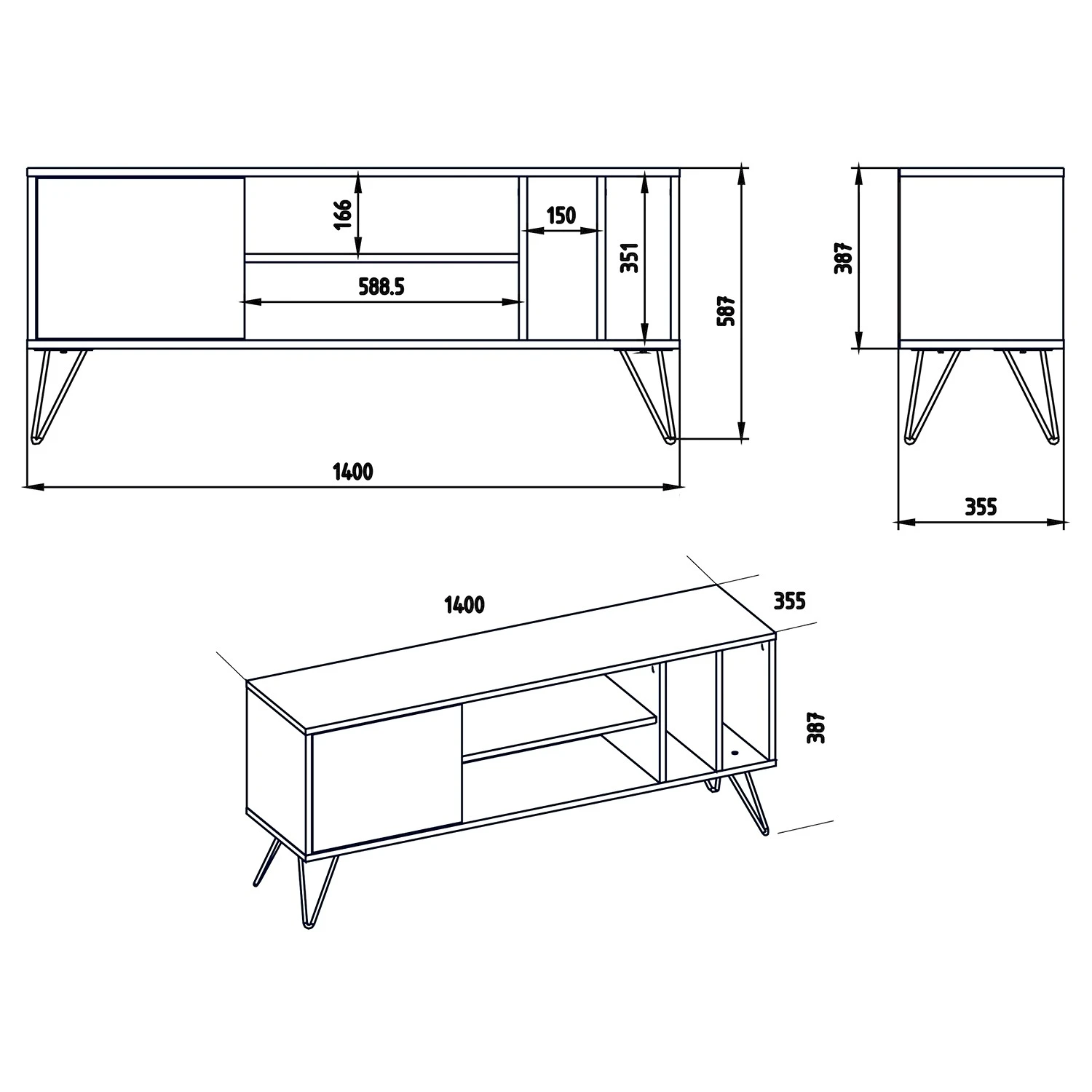 166
150
351
588.5
587
387
1400
355
1400
355
387