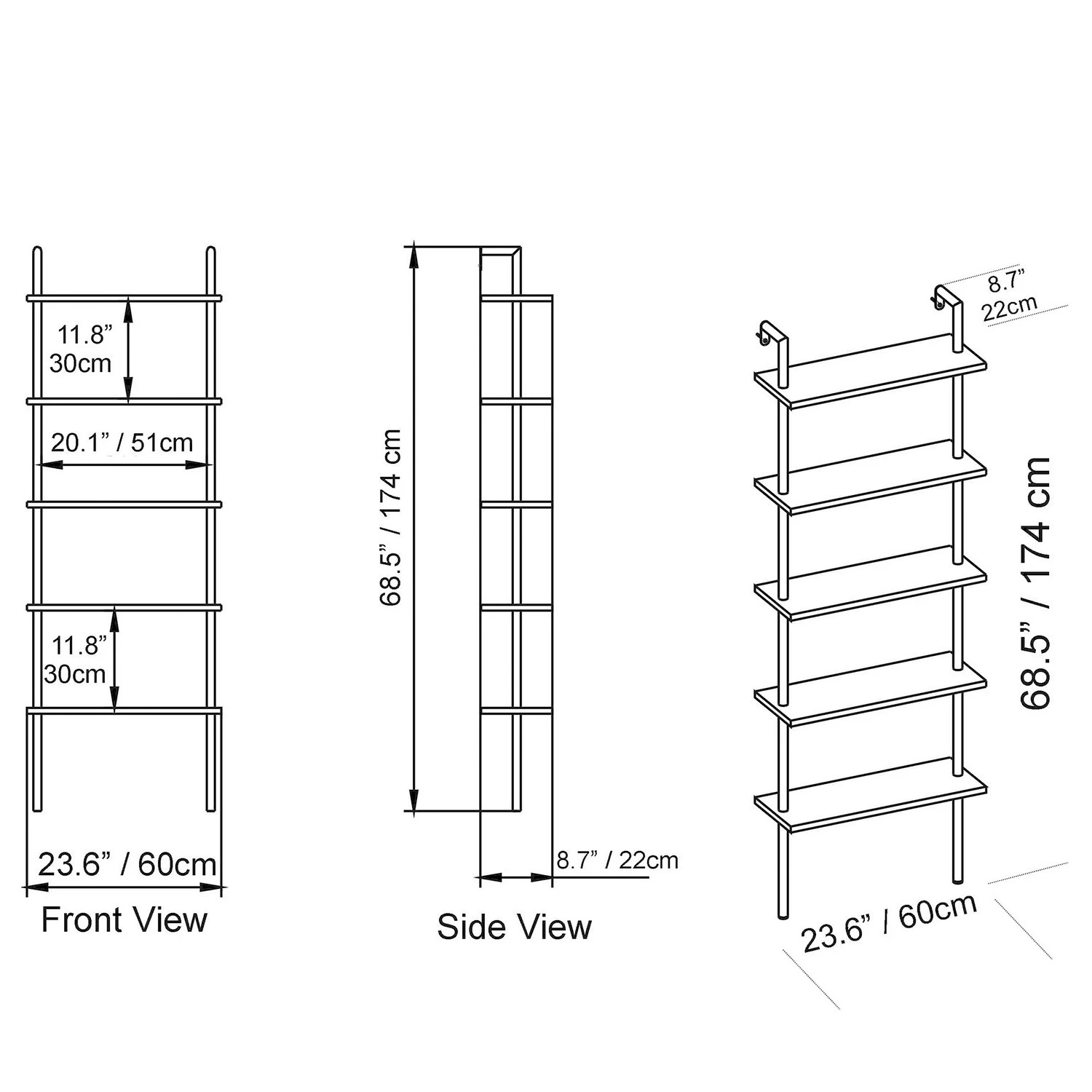 11.8”
30cm

20.1” / 51cm

11.8”
30cm

23.6” / 60cm

Front View

68.5” / 174 cm

8.7” / 22cm

Side View

8.7”
22cm

68.5” / 174 cm

23.6” / 60cm