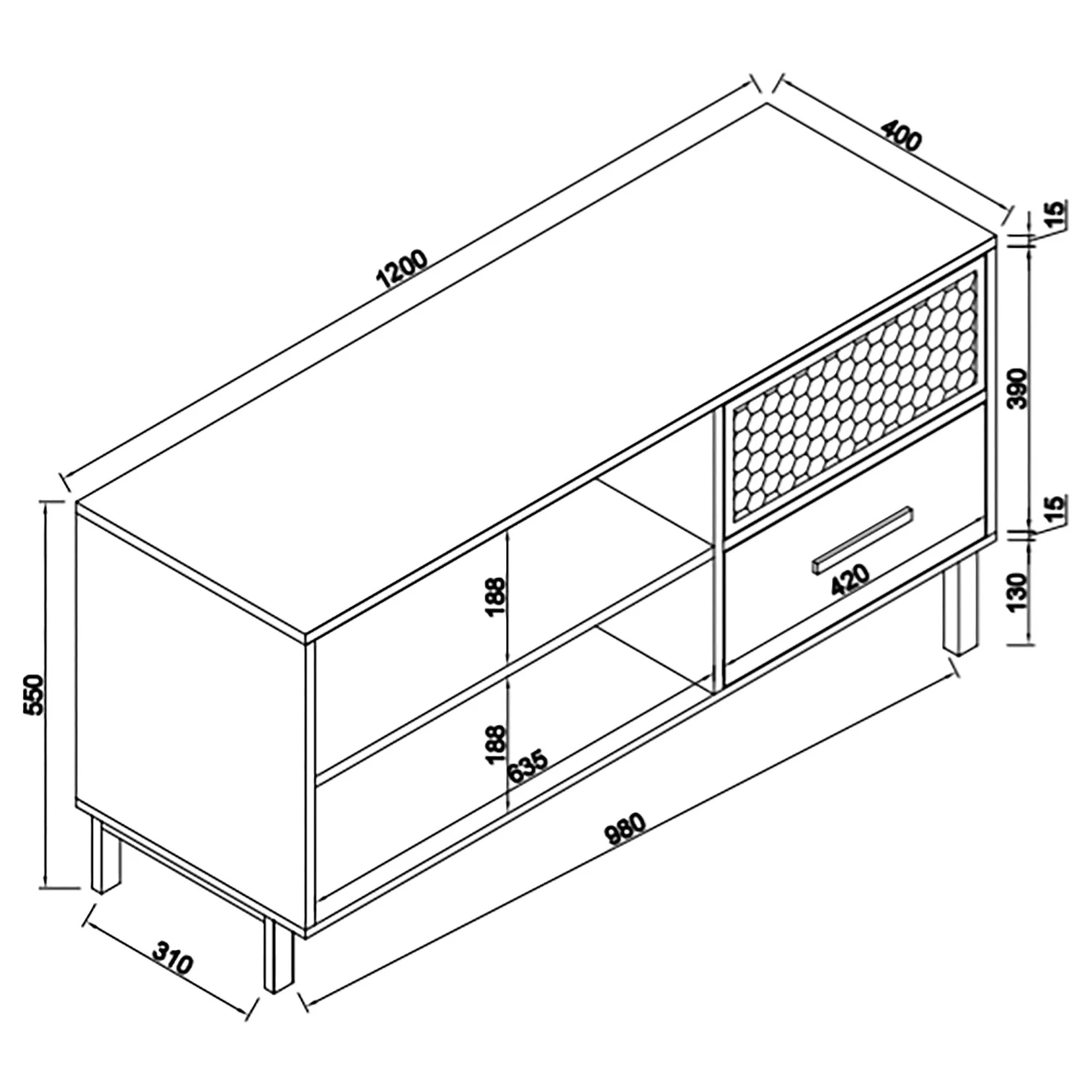 1200

400

15

390

15

130

420

188

188

635

550

980

310